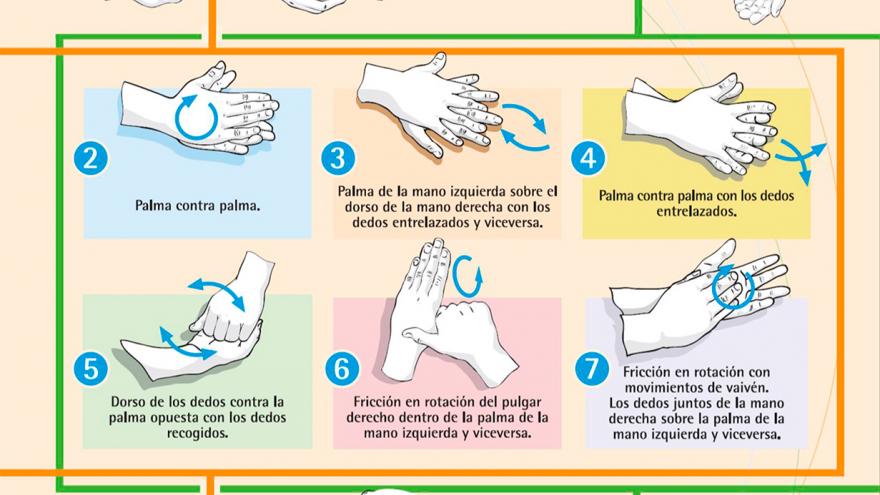 2

Palma contra palma.

3

Palma de la mano izquierda sobre el dorso de la mano derecha con los dedos entrelazados y viceversa.

4

Palma contra palma con los dedos entrelazados.

5

Dorso de los dedos contra la palma opuesta con los dedos recogidos.

6

Fricción en rotación del pulgar derecho dentro de la palma de la mano izquierda y viceversa.

7

Fricción en rotación con movimientos de vaivén. Los dedos juntos de la mano derecha sobre la palma de la mano izquierda y viceversa.